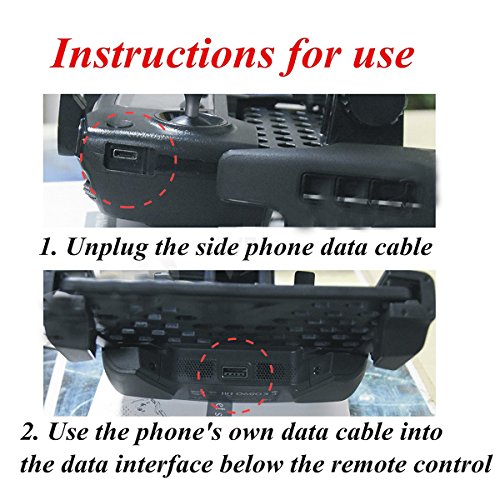 Instructions for use

1. Unplug the side phone data cable

2. Use the phone's own data cable into the data interface below the remote control