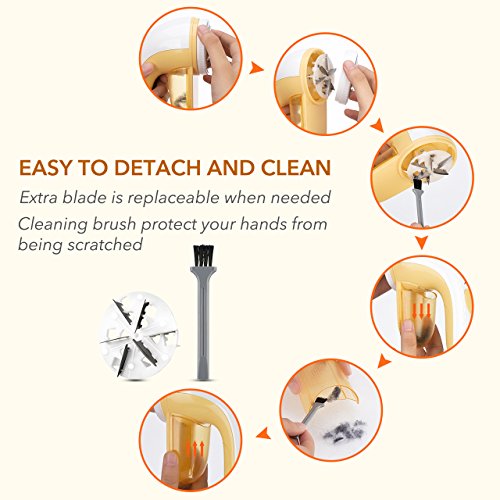 EASY TO DETACH AND CLEAN

Extra blade is replaceable when needed

Cleaning brush protect your hands from being scratched