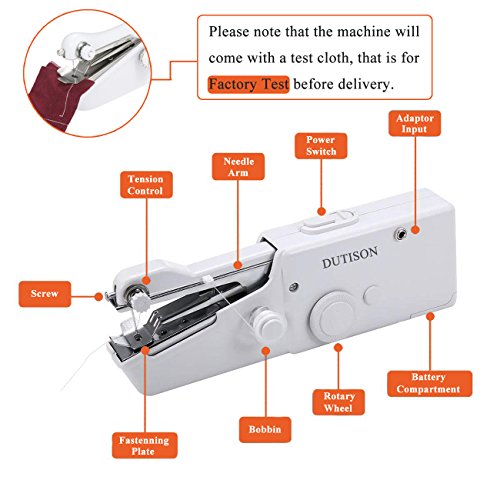 Please note that the machine will come with a test cloth, that is for Factory Test before delivery.

Adaptor Input

Power Switch

Needle Arm

Tension Control

DUTISON

Screw

Battery Compartment

Rotary Wheel

Bobbin

Fastenning Plate