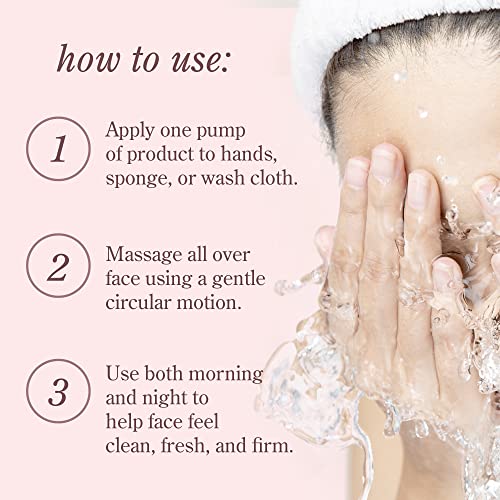 how to use:

1 Apply one pump of product to hands, sponge, or wash cloth.

2 Massage all over face using a gentle circular motion.

3 Use both morning and night to help face feel clean, fresh, and firm.