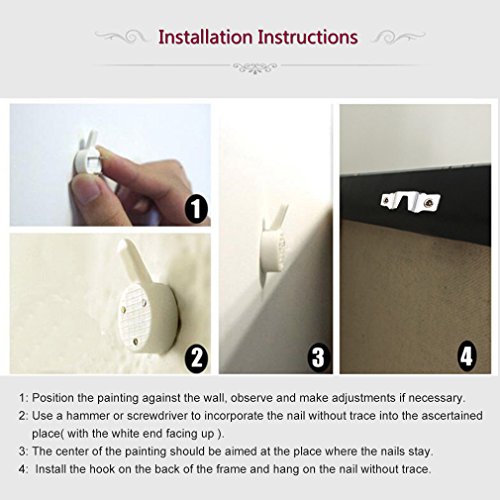 Installation Instructions

1

2

3

4

1: Position the painting against the wall, observe and make adjustments if necessary.
2: Use a hammer or screwdriver to incorporate the nail without trace into the ascertained place( with the white end facing up ).
3: The center of the painting should be aimed at the place where the nails stay.
4: Install the hook on the back of the frame and hang on the nail without trace.