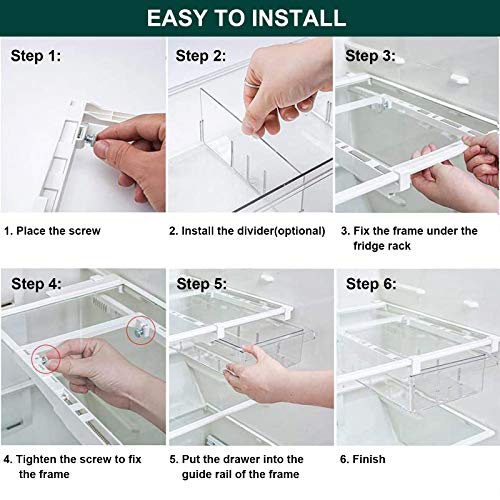 EASY TO INSTALL

Step 1:

1. Place the screw

Step 2:

2. Install the divider(optional)

Step 3:

3. Fix the frame under the fridge rack

Step 4:

4. Tighten the screw to fix the frame

Step 5:

5. Put the drawer into the guide rail of the frame

Step 6:

6. Finish