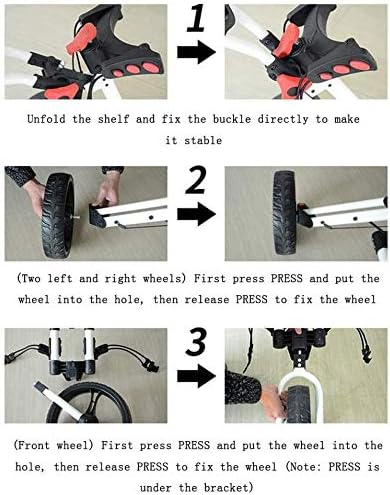 1

Unfold the shelf and fix the buckle directly to make it stable

2

(Two left and right wheels) First press PRESS and put the wheel into the hole, then release PRESS to fix the wheel

3

(Front wheel) First press PRESS and put the wheel into the hole, then release PRESS to fix the wheel (Note: PRESS is under the bracket)