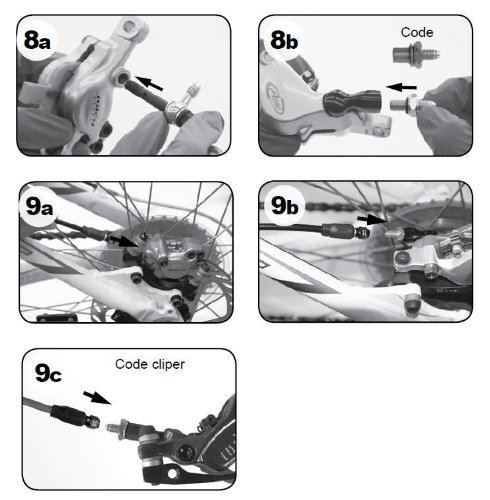 8a

8b

Code

9a

9b

9c

Code cliper