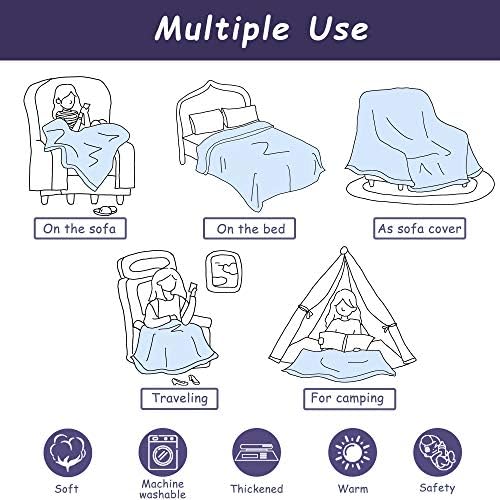 Multiple Use

On the sofa

On the bed

As sofa cover

Traveling

For camping

Soft

Machine washable

Thickened

Warm

Safety