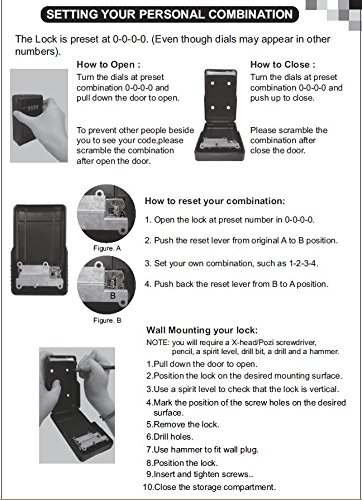 SETTING YOUR PERSONAL COMBINATION

The Lock is preset at 0-0-0-0. (Even though dials may appear in other numbers).

How to Open :
Turn the dials at preset combination 0-0-0-0 and pull down the door to open.

To prevent other people beside you to see your code,please scramble the combination after open the door.

How to Close :
Turn the dials at preset combination 0-0-0-0 and push up to close.

Please scramble the combination after close the door.

A

Figure. A

B

Figure. B

How to reset your combination:

1. Open the lock at preset number in 0-0-0-0.

2. Push the reset lever from original A to B position.

3. Set your own combination, such as 1-2-3-4.

4. Push back the reset lever from B to A position.

Wall Mounting your lock:
NOTE: you will require a X-head/Pozi screwdriver, pencil, a spirit level, drill bit, a drill and a hammer.
1.Pull down the door to open.
2.Position the lock on the desired mounting surface.
3.Use a spirit level to check that the lock is vertical.
4.Mark the position of the screw holes on the desired surface.
5.Remove the lock.
6.Drill holes.
7.Use hammer to fit wall plug.
8.Position the lock.
9.Insert and tighten screws..
10.Close the storage compartment.