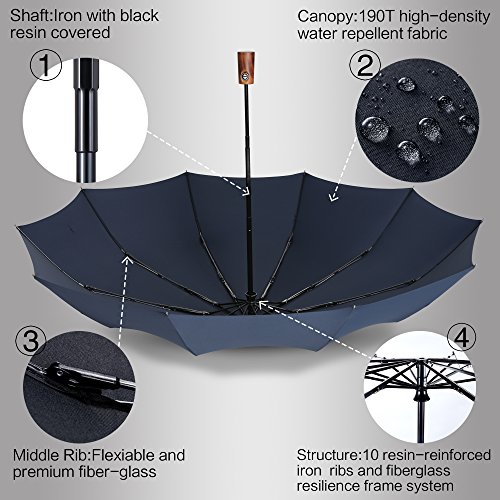 Shaft:Iron with black resin covered

Canopy:190T high-density water repellent fabric

1

2

3

4

Middle Rib:Flexiable and premium fiber-glass

Structure:10 resin-reinforced iron ribs and fiberglass resilience frame system