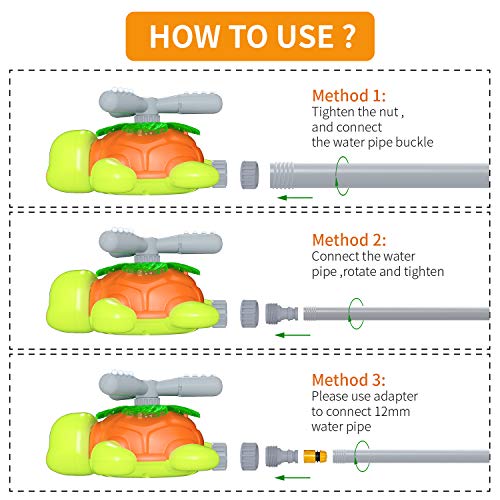 HOW TO USE ?

Method 1:
Tighten the nut , and connect the water pipe buckle

Method 2:
Connect the water pipe ,rotate and tighten

Method 3:
Please use adapter to connect 12mm water pipe