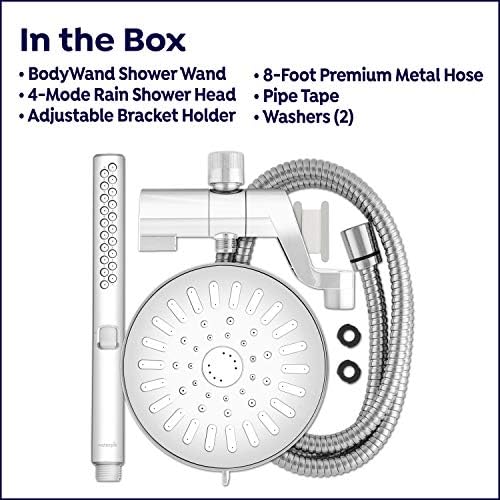 In the Box

• BodyWand Shower Wand
• 4-Mode Rain Shower Head
• Adjustable Bracket Holder

• 8-Foot Premium Metal Hose
• Pipe Tape
• Washers (2)

waterpik