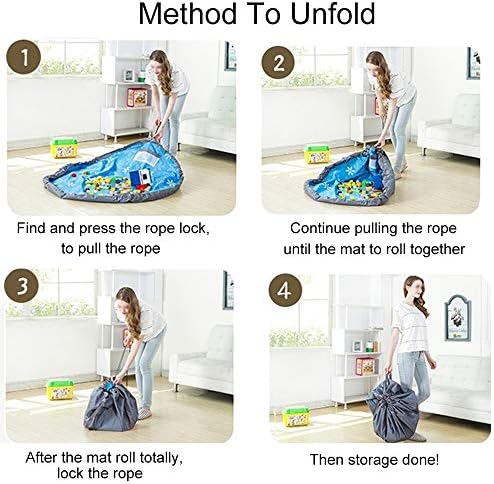 Method To Unfold

1

Find and press the rope lock, to pull the rope

2

Continue pulling the rope until the mat to roll together

3

After the mat roll totally, lock the rope

4

Then storage done!