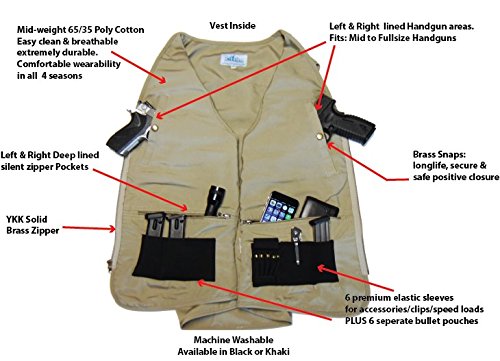 Mid-weight 65/35 Poly Cotton
Easy clean & breathable
extremely durable.
Comfortable wearability
in all 4 seasons

Vest Inside

Left & Right lined Handgun areas.
Fits: Mid to Fullsize Handguns

Left & Right Deep lined
silent zipper Pockets

Brass Snaps:
longlife, secure &
safe positive closure

YKK Solid
Brass Zipper

6 premium elastic sleeves
for accessories/clips/speed loads
PLUS 6 seperate bullet pouches

Machine Washable
Available in Black or Khaki