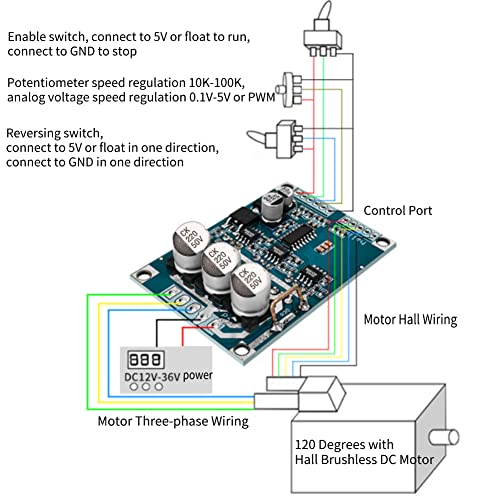 Enable switch, connect to 5V or float to run, connect to GND to stop

Potentiometer speed regulation 10K-100K, analog voltage speed regulation 0.1V-5V or PWM

Reversing switch, connect to 5V or float in one direction, connect to GND in one direction

Control Port

CK 220 50V

CK 220 50V

CK 220 50V

Motor Hall Wiring

888

DC12V-36V power

Motor Three-phase Wiring

120 Degrees with Hall Brushless DC Motor