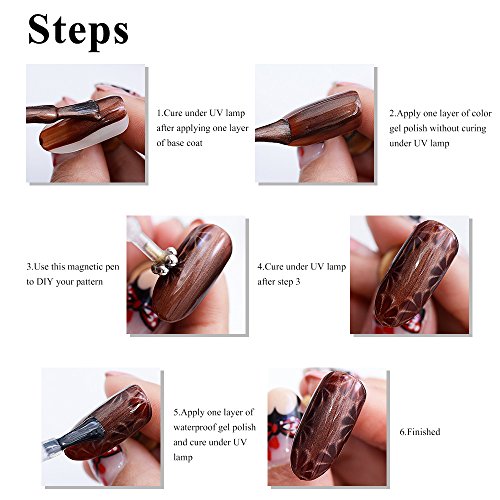 Steps

1.Cure under UV lamp after applying one layer of base coat

2.Apply one layer of color gel polish without curing under UV lamp

3.Use this magnetic pen to DIY your pattern

4.Cure under UV lamp after step 3

5.Apply one layer of waterproof gel polish and cure under UV lamp

6.Finished