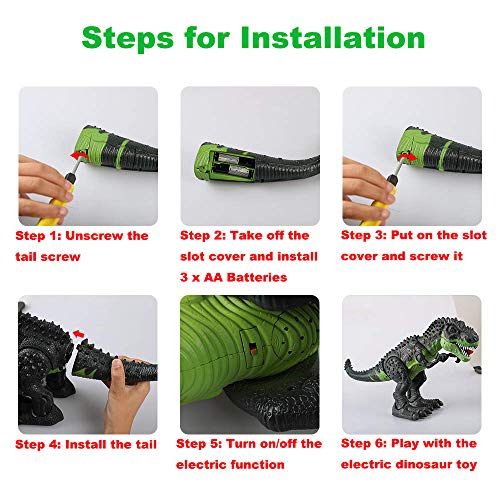 Steps for Installation

Step 1: Unscrew the tail screw

Step 2: Take off the slot cover and install 3 x AA Batteries

Step 3: Put on the slot cover and screw it

Step 4: Install the tail

Step 5: Turn on/off the electric function

Step 6: Play with the electric dinosaur toy