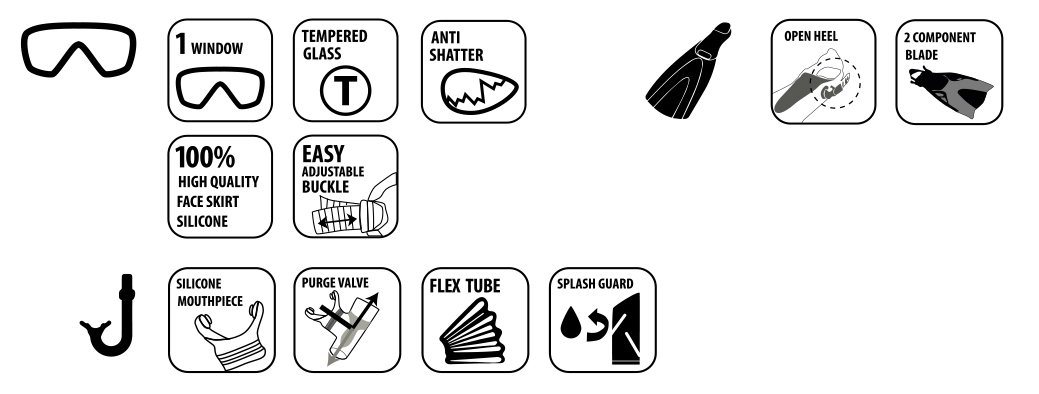 1 WINDOW

TEMPERED GLASS

T

ANTI SHATTER

OPEN HEEL

2 COMPONENT BLADE

100% HIGH QUALITY FACE SKIRT SILICONE

EASY ADJUSTABLE BUCKLE

SILICONE MOUTHPIECE

PURGE VALVE

FLEX TUBE

SPLASH GUARD