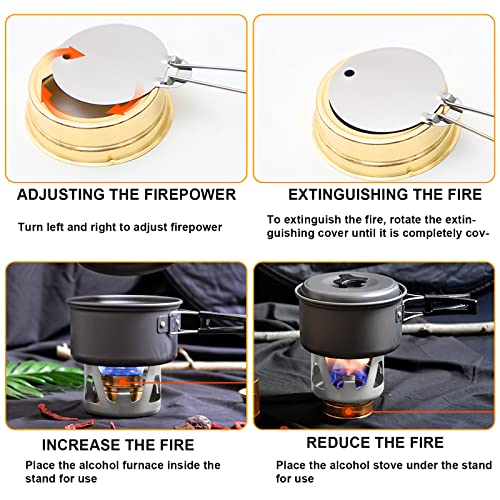 ADJUSTING THE FIREPOWER

Turn left and right to adjust firepower

EXTINGUISHING THE FIRE

To extinguish the fire, rotate the extinguishing cover until it is completely cov-

INCREASE THE FIRE

Place the alcohol furnace inside the stand for use

REDUCE THE FIRE

Place the alcohol stove under the stand for use