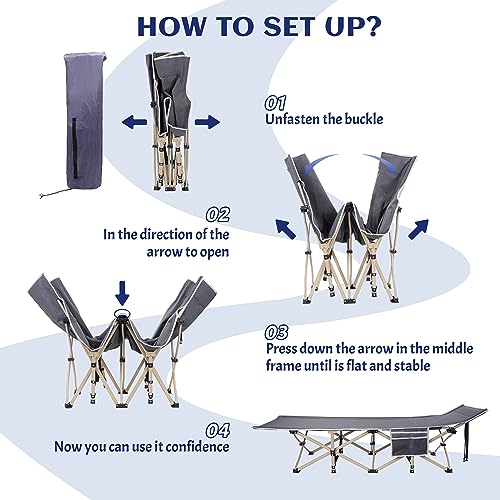 HOW TO SET UP?

01
Unfasten the buckle

02
In the direction of the arrow to open

03
Press down the arrow in the middle frame until is flat and stable

04
Now you can use it confidence