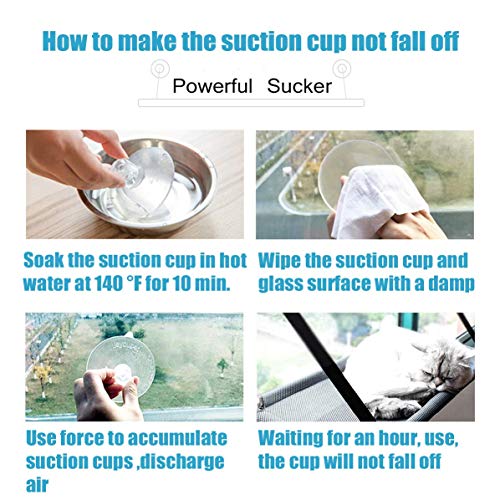 How to make the suction cup not fall off

Powerful Sucker

Soak the suction cup in hot water at 140 °F for 10 min.

Wipe the suction cup and glass surface with a damp

Use force to accumulate suction cups ,discharge air

Waiting for an hour, use, the cup will not fall off