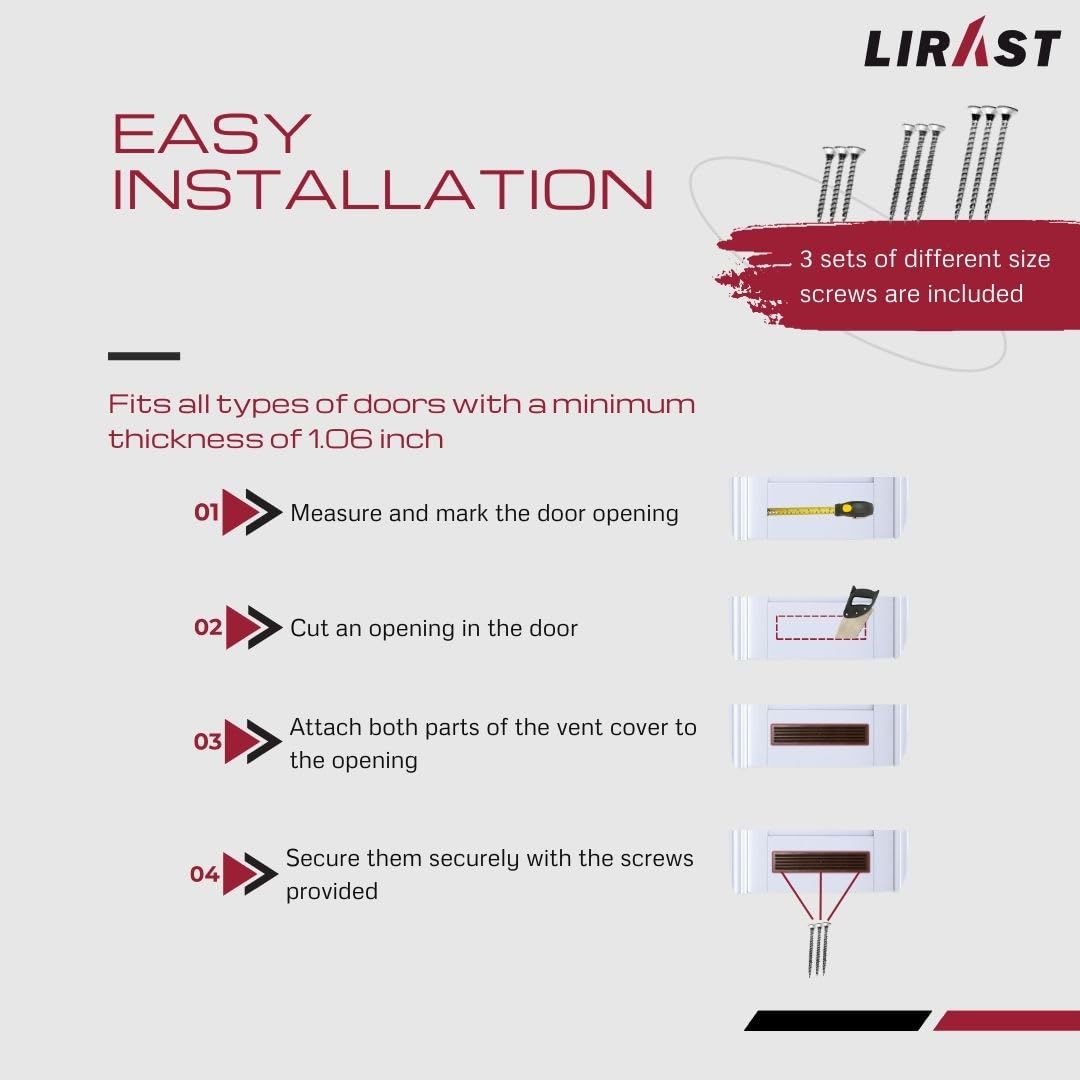 LIRAST

EASY INSTALLATION

3 sets of different size screws are included

Fits all types of doors with a minimum thickness of 1.06 inch

01 Measure and mark the door opening

02 Cut an opening in the door

03 Attach both parts of the vent cover to the opening

04 Secure them securely with the screws provided