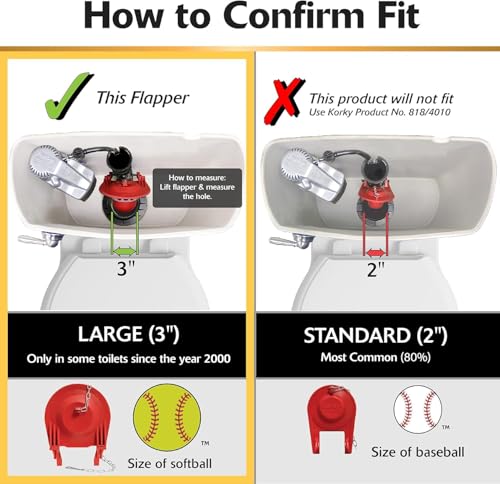 How to Confirm Fit

This Flapper

How to measure: Lift flapper & measure the hole.

3"

LARGE (3")
Only in some toilets since the year 2000

™
Size of softball

This product will not fit
Use Korky Product No. 818/4010

2"

STANDARD (2")
Most Common (80%)

™
Size of baseball