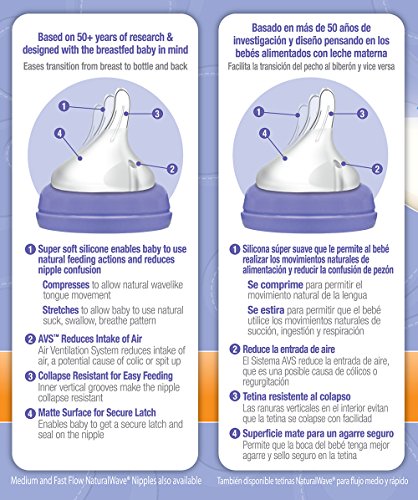 Based on 50+ years of research & designed with the breastfed baby in mind

Eases transition from breast to bottle and back

1
3
4
2

1 Super soft silicone enables baby to use natural feeding actions and reduces nipple confusion

Compresses to allow natural wavelike tongue movement

Stretches to allow baby to use natural suck, swallow, breathe pattern

2 AVS™ Reduces Intake of Air
Air Ventilation System reduces intake of air, a potential cause of colic or spit up

3 Collapse Resistant for Easy Feeding
Inner vertical grooves make the nipple collapse resistant

4 Matte Surface for Secure Latch
Enables baby to get a secure latch and seal on the nipple

Medium and Fast Flow NaturalWave® Nipples also available

Basado en más de 50 años de investigación y diseño pensando en los bebés alimentados con leche materna

Facilita la transición del pecho al biberón y vice versa

1
3
4
2

1 Silicona súper suave que le permite al bebé realizar los movimientos naturales de alimentación y reducir la confusión de pezón

Se comprime para permitir el movimiento natural de la lengua

Se estira para permitir que el bebé utilice los movimientos naturales de succión, ingestión y respiración

2 Reduce la entrada de aire
El Sistema AVS reduce la entrada de aire, que es una posible causa de cólicos o regurgitación

3 Tetina resistente al colapso
Las ranuras verticales en el interior evitan que la tetina se colapse con facilidad

4 Superficie mate para un agarre seguro
Permite que la boca del bebé tenga mejor agarre y sello seguro en la tetina

También disponible tetinas NaturalWave® para flujo medio y rápido