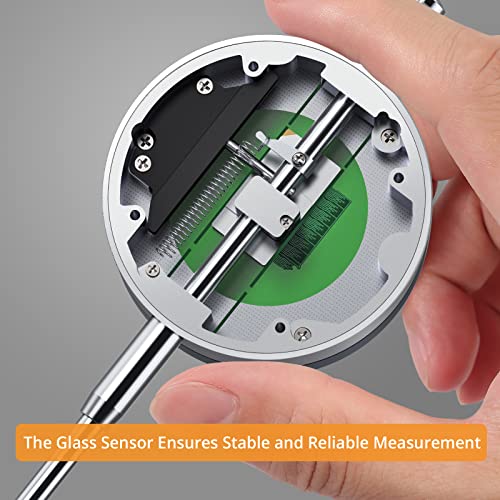 The Glass Sensor Ensures Stable and Reliable Measurement