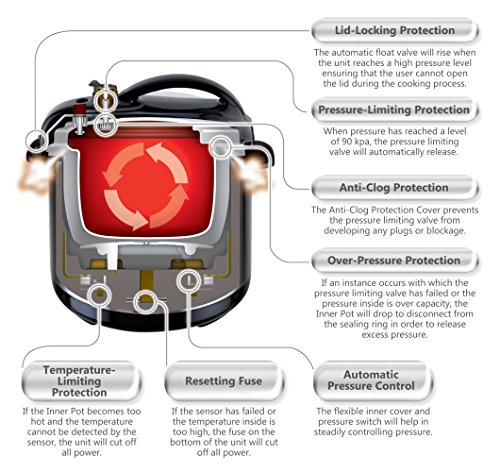 Lid-Locking Protection

The automatic float valve will rise when the unit reaches a high pressure level ensuring that the user cannot open the lid during the cooking process.

Pressure-Limiting Protection

When pressure has reached a level of 90 kpa, the pressure limiting valve will automatically release.

Anti-Clog Protection

The Anti-Clog Protection Cover prevents the pressure limiting valve from developing any plugs or blockage.

Over-Pressure Protection

If an instance occurs with which the pressure limiting valve has failed or the pressure inside is over capacity, the Inner Pot will drop to disconnect from the sealing ring in order to release excess pressure.

Temperature-Limiting Protection

If the Inner Pot becomes too hot and the temperature cannot be detected by the sensor, the unit will cut off all power.

Resetting Fuse

If the sensor has failed or the temperature inside is too high, the fuse on the bottom of the unit will cut off all power.

Automatic Pressure Control

The flexible inner cover and pressure switch will help in steadily controlling pressure.