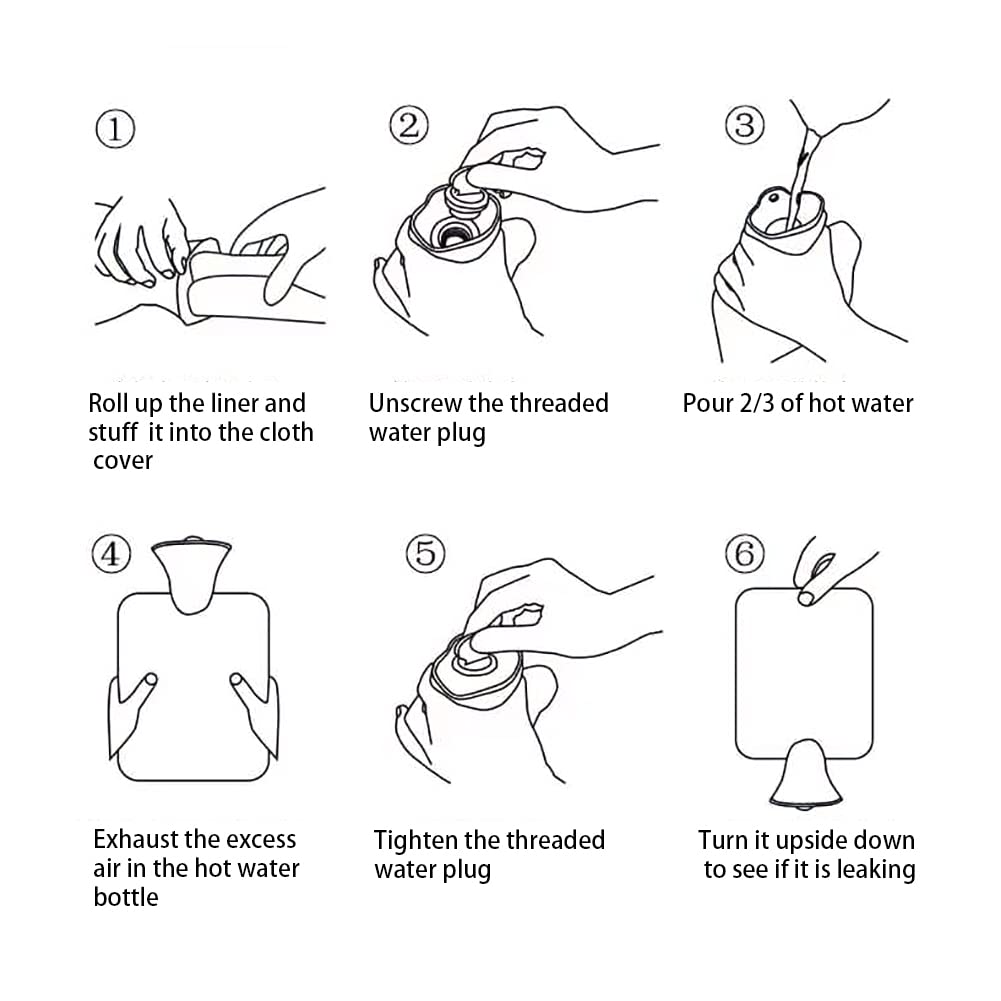 ①

Roll up the liner and stuff it into the cloth cover

②

Unscrew the threaded water plug

③

Pour 2/3 of hot water

④

Exhaust the excess air in the hot water bottle

⑤

Tighten the threaded water plug

⑥

Turn it upside down to see if it is leaking