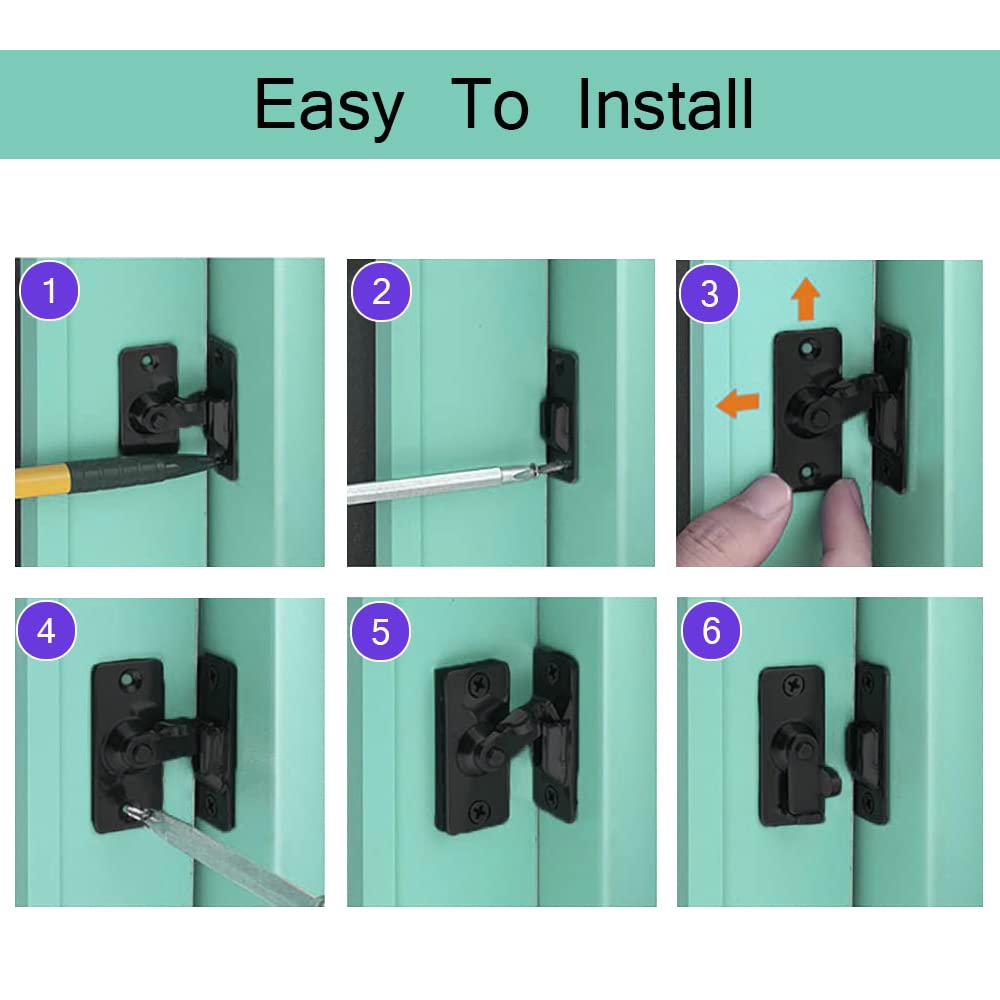 Easy To Install

1

2

3

4

5

6