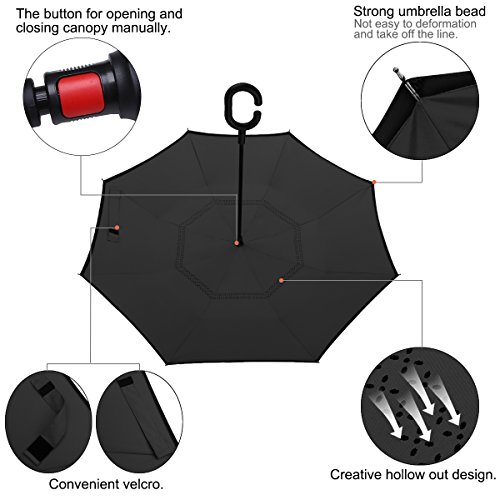 The button for opening and closing canopy manually.

Strong umbrella bead
Not easy to deformation and take off the line.

Convenient velcro.

Creative hollow out design.