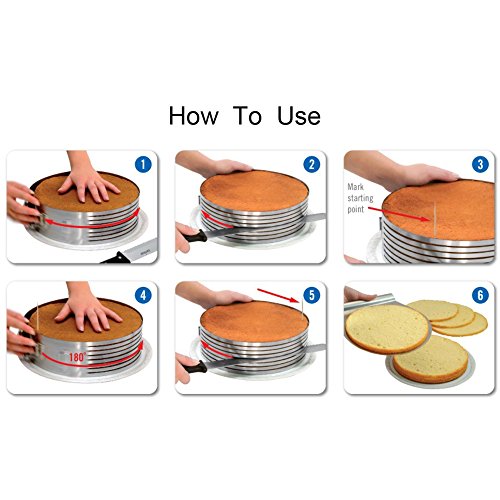 How To Use

1

2

3

Mark starting point

4

180°

5

6