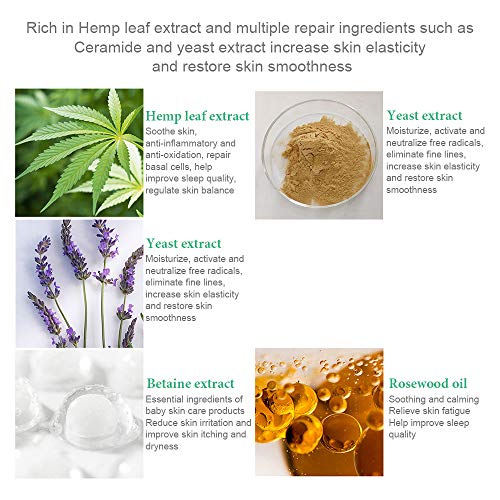 Rich in Hemp leaf extract and multiple repair ingredients such as Ceramide and yeast extract increase skin elasticity and restore skin smoothness

Hemp leaf extract
Soothe skin, anti-inflammatory and anti-oxidation, repair basal cells, help improve sleep quality, regulate skin balance

Yeast extract
Moisturize, activate and neutralize free radicals, eliminate fine lines, increase skin elasticity and restore skin smoothness

Yeast extract
Moisturize, activate and neutralize free radicals, eliminate fine lines, increase skin elasticity and restore skin smoothness

Betaine extract
Essential ingredients of baby skin care products
Reduce skin irritation and improve skin itching and dryness

Rosewood oil
Soothing and calming
Relieve skin fatigue
Help improve sleep quality