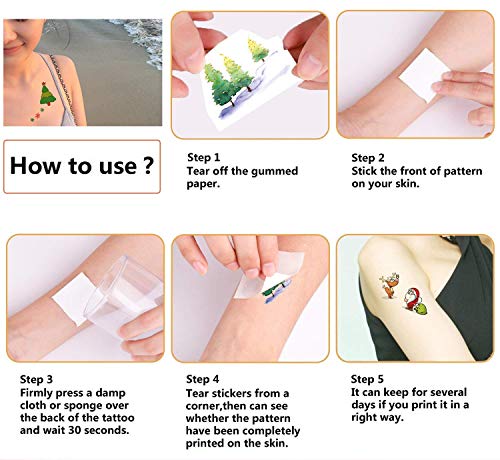 How to use ?

Step 1
Tear off the gummed paper.

Step 2
Stick the front of pattern on your skin.

Step 3
Firmly press a damp cloth or sponge over the back of the tattoo and wait 30 seconds.

Step 4
Tear stickers from a corner,then can see whether the pattern have been completely printed on the skin.

Step 5
It can keep for several days if you print it in a right way.