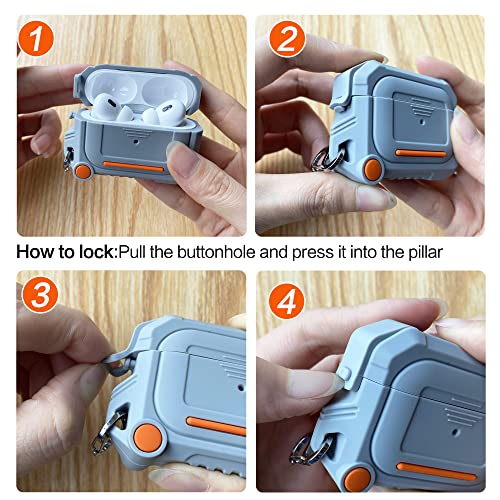 1

2

How to lock:Pull the buttonhole and press it into the pillar

3

4