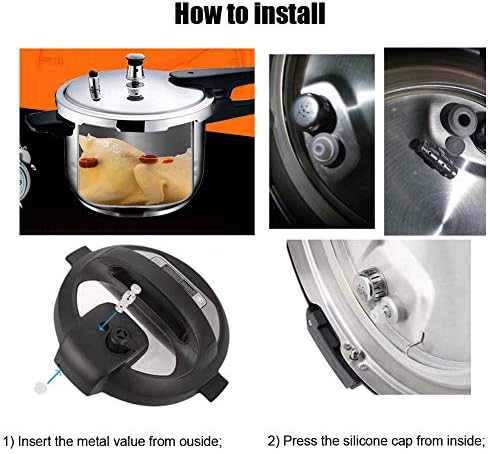 How to install

1) Insert the metal value from ouside;

2) Press the silicone cap from inside;