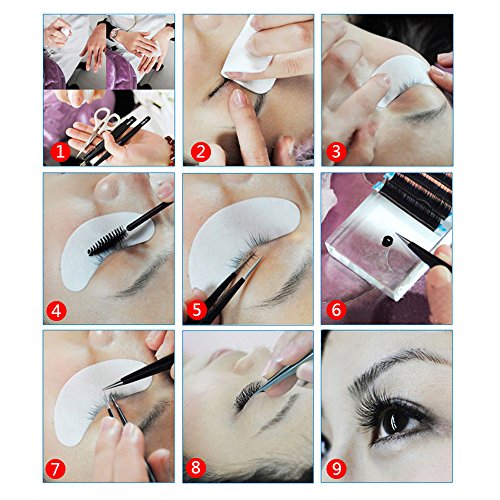 1
2
3
4
5
6
7
8
9