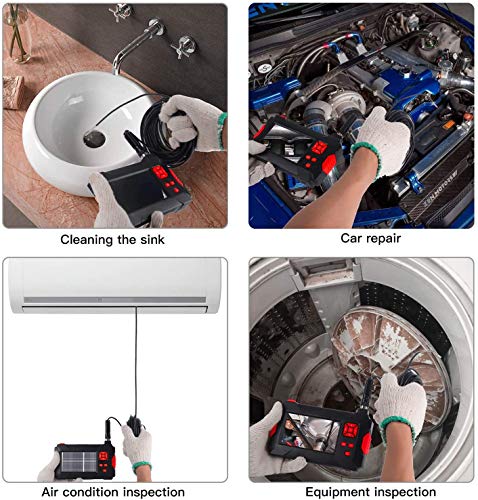 Cleaning the sink

Car repair

Air condition inspection

Equipment inspection