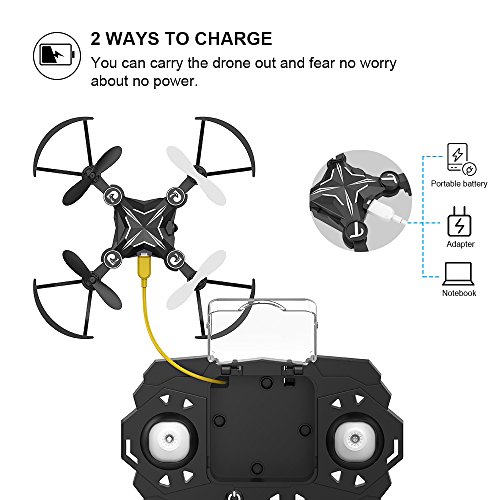 2 WAYS TO CHARGE
You can carry the drone out and fear no worry about no power.

Portable battery

Adapter

Notebook