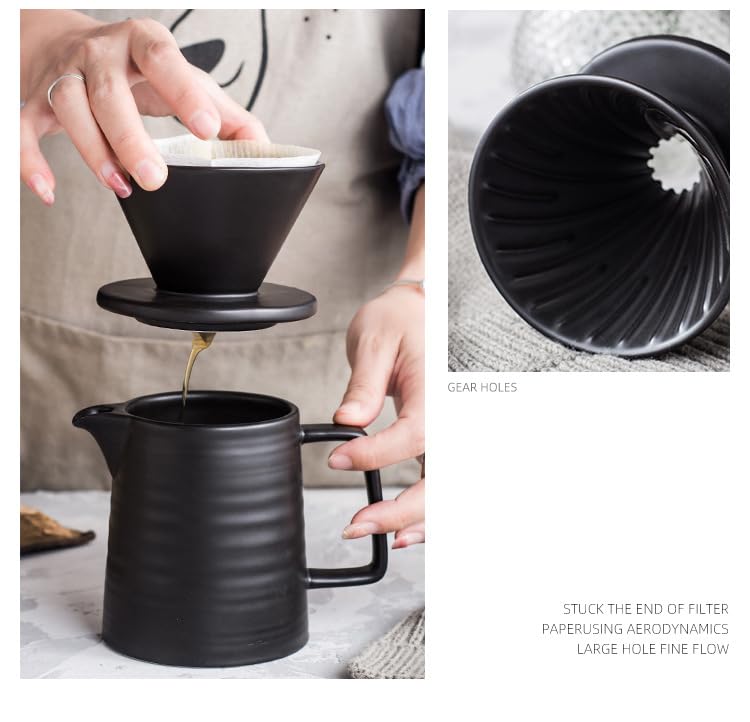 GEAR HOLES

STUCK THE END OF FILTER PAPERUSING AERODYNAMICS LARGE HOLE FINE FLOW