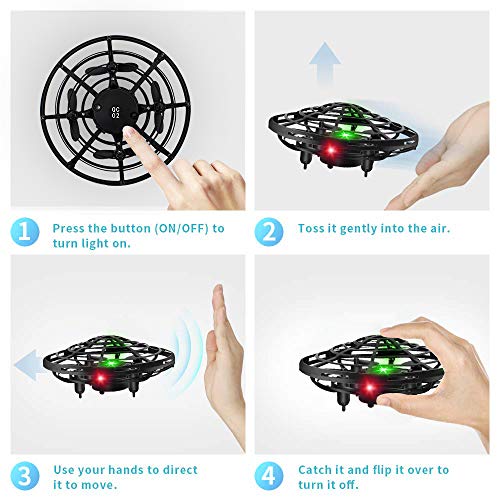 QC
02

1 Press the button (ON/OFF) to turn light on.

2 Toss it gently into the air.

3 Use your hands to direct it to move.

4 Catch it and flip it over to turn it off.