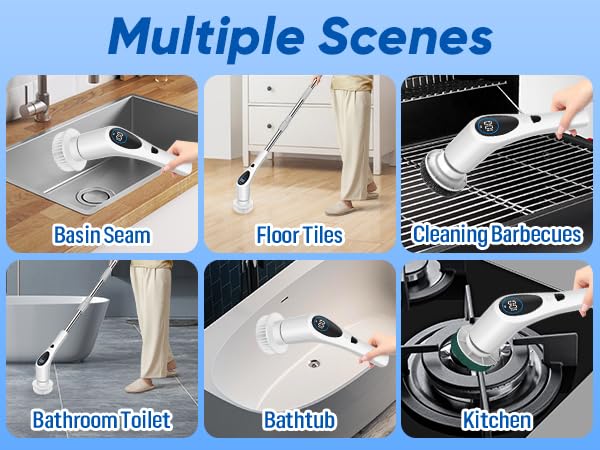 Multiple Scenes

Basin Seam

Floor Tiles

Cleaning Barbecues

Bathroom Toilet

Bathtub

Kitchen