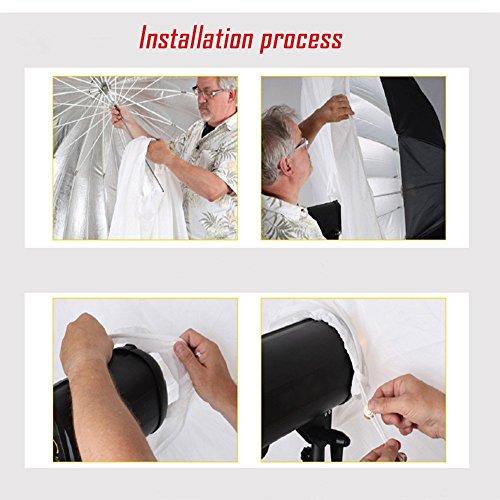 Installation process