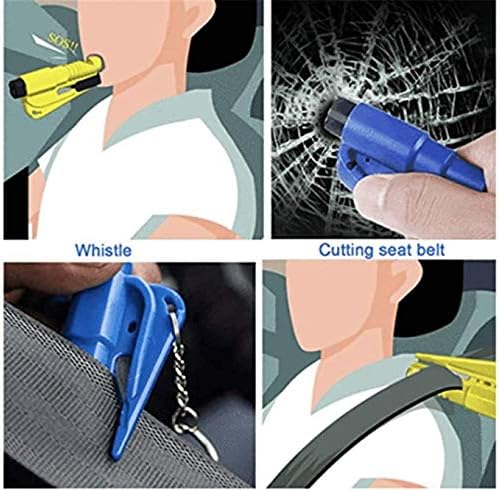 SOS!!

Whistle

Cutting seat belt