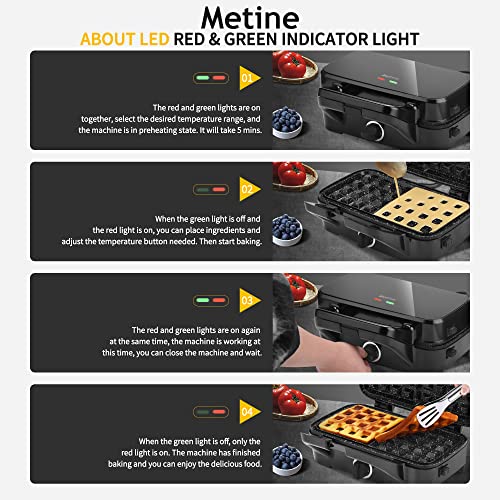 Metine

ABOUT LED RED & GREEN INDICATOR LIGHT

01

The red and green lights are on together, select the desired temperature range, and the machine is in preheating state. It will take 5 mins.

02

When the green light is off and the red light is on, you can place ingredients and adjust the temperature button needed. Then start baking.

03

The red and green lights are on again at the same time, the machine is working at this time, you can close the machine and wait.

04

When the green light is off, only the red light is on. The machine has finished baking and you can enjoy the delicious food.