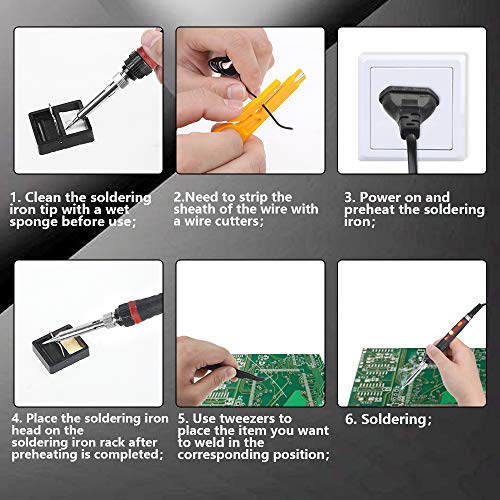 1. Clean the soldering iron tip with a wet sponge before use;

2.Need to strip the sheath of the wire with a wire cutters;

3. Power on and preheat the soldering iron;

4. Place the soldering iron head on the soldering iron rack after preheating is completed;

5. Use tweezers to place the item you want to weld in the corresponding position;

6. Soldering;