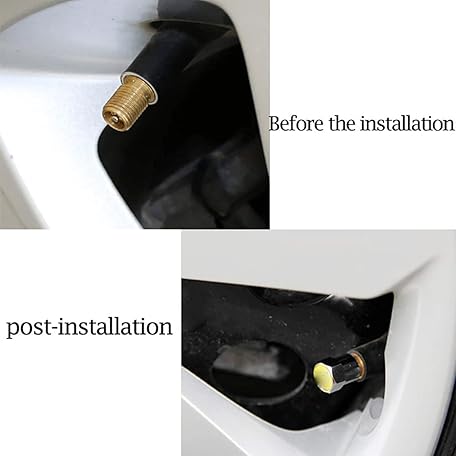 Before the installation

post-installation