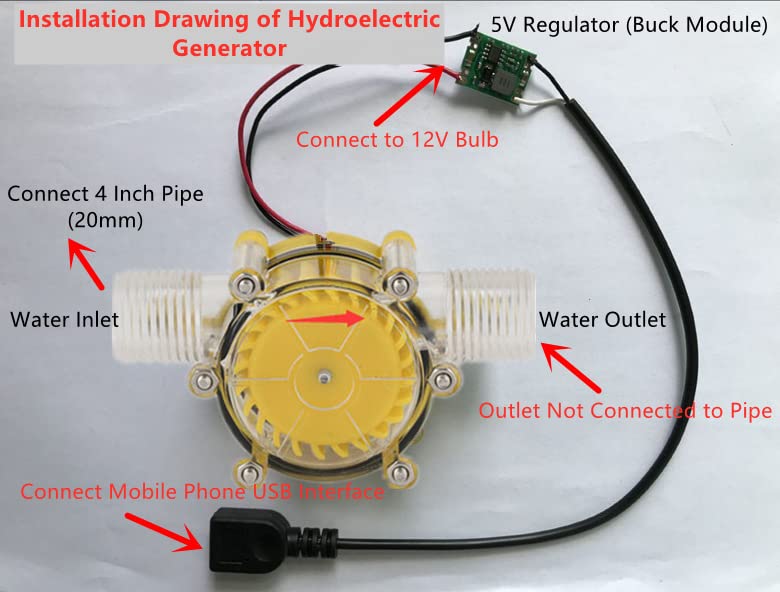 Installation Drawing of Hydroelectric Generator

5V Regulator (Buck Module)

Connect to 12V Bulb

Connect 4 Inch Pipe (20mm)

Water Inlet

Water Outlet

Outlet Not Connected to Pipe

Connect Mobile Phone USB Interface