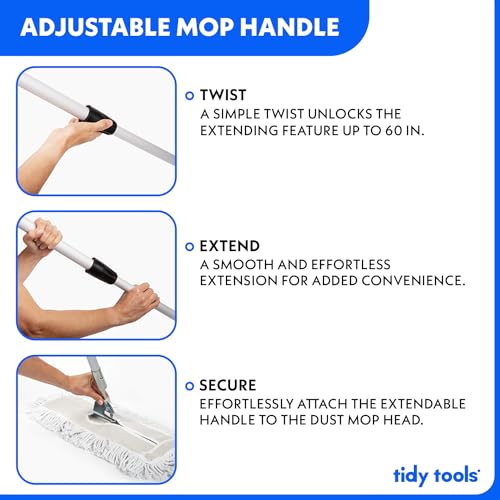 ADJUSTABLE MOP HANDLE

TWIST
A SIMPLE TWIST UNLOCKS THE EXTENDING FEATURE UP TO 60 IN.

EXTEND
A SMOOTH AND EFFORTLESS EXTENSION FOR ADDED CONVENIENCE.

SECURE
EFFORTLESSLY ATTACH THE EXTENDABLE HANDLE TO THE DUST MOP HEAD.

tidy tools