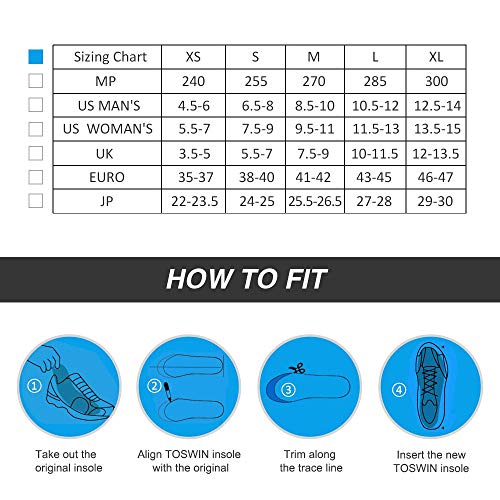 | Sizing Chart | XS | S | M | L | XL |
|---|---|---|---|---|---|
| MP | 240 | 255 | 270 | 285 | 300 |
| US MAN'S | 4.5-6 | 6.5-8 | 8.5-10 | 10.5-12 | 12.5-14 |
| US WOMAN'S | 5.5-7 | 7.5-9 | 9.5-11 | 11.5-13 | 13.5-15 |
| UK | 3.5-5 | 5.5-7 | 7.5-9 | 10-11.5 | 12-13.5 |
| EURO | 35-37 | 38-40 | 41-42 | 43-45 | 46-47 |
| JP | 22-23.5 | 24-25 | 25.5-26.5 | 27-28 | 29-30 |

HOW TO FIT

① Take out the original insole

② Align TOSWIN insole with the original

③ Trim along the trace line

④ Insert the new TOSWIN insole