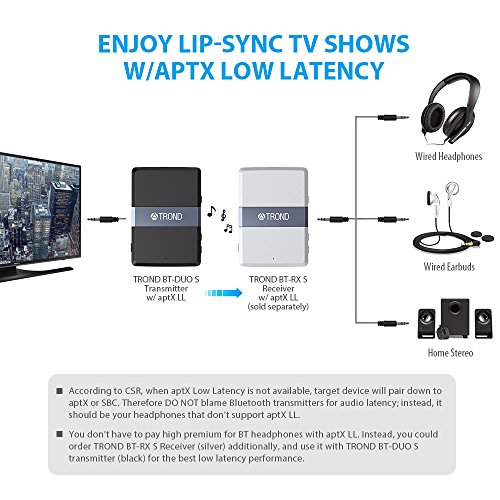 ENJOY LIP-SYNC TV SHOWS
W/APTX LOW LATENCY

TROND

TROND

TROND BT-DUO S
Transmitter
w/ aptX LL

TROND BT-RX S
Receiver
w/ aptX LL
(sold separately)

Wired Headphones

Wired Earbuds

Home Stereo

■ According to CSR, when aptX Low Latency is not available, target device will pair down to aptX or SBC. Therefore DO NOT blame Bluetooth transmitters for audio latency; instead, it should be your headphones that don't support aptX LL.

■ You don't have to pay high premium for BT headphones with aptX LL. Instead, you could order TROND BT-RX S Receiver (silver) additionally, and use it with TROND BT-DUO S transmitter (black) for the best low latency performance.